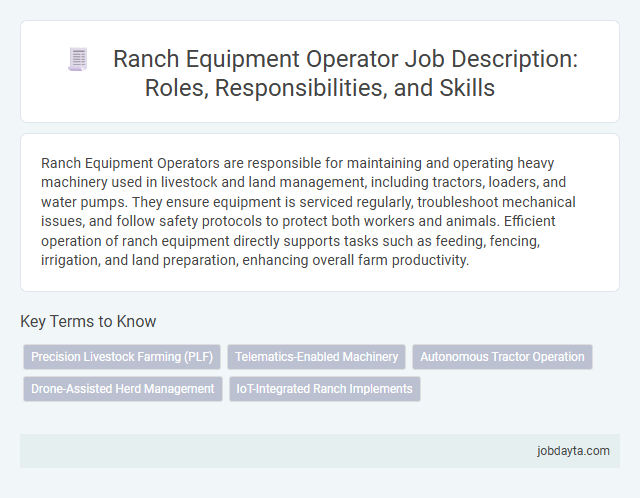 Ranch Equipment Operator Job Description: Roles, Responsibilities, and Skills

Ranch Equipment Operators are responsible for maintaining and operating heavy machinery used in livestock and land management, including tractors, loaders, and water pumps. They ensure equipment is serviced regularly, troubleshoot mechanical issues, and follow safety protocols to protect both workers and animals. Efficient operation of ranch equipment directly supports tasks such as feeding, fencing, irrigation, and land preparation, enhancing overall farm productivity.

Key Terms to Know

Precision Livestock Farming (PLF)

Telematics-Enabled Machinery

Autonomous Tractor Operation

Drone-Assisted Herd Management

IoT-Integrated Ranch Implements

jobdayta.com