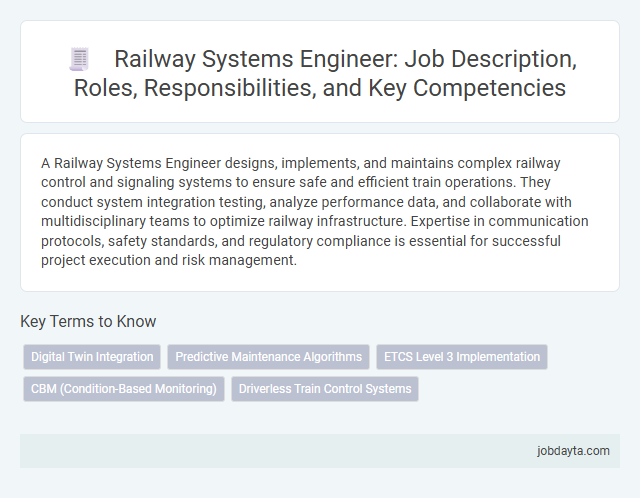 Railway Systems Engineer: Job Description, Roles, Responsibilities, and Key Competencies

A Railway Systems Engineer designs, implements, and maintains complex railway control and signaling systems to ensure safe and efficient train operations. They conduct system integration testing, analyze performance data, and collaborate with multidisciplinary teams to optimize railway infrastructure. Expertise in communication protocols, safety standards, and regulatory compliance is essential for successful project execution and risk management.

Key Terms to Know

Digital Twin Integration

Predictive Maintenance Algorithms

ETCS Level 3 Implementation

CBM (Condition-Based Monitoring)

Driverless Train Control Systems

jobdayta.com