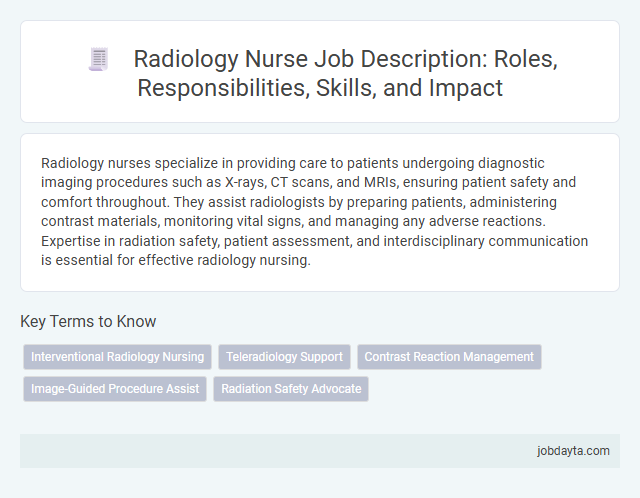 Radiology Nurse Job Description: Roles, Responsibilities, Skills, and Impact

Radiology nurses specialize in providing care to patients undergoing diagnostic imaging procedures such as X-rays, CT scans, and MRIs, ensuring patient safety and comfort throughout. They assist radiologists by preparing patients, administering contrast materials, monitoring vital signs, and managing any adverse reactions. Expertise in radiation safety, patient assessment, and interdisciplinary communication is essential for effective radiology nursing.

Key Terms to Know

Interventional Radiology Nursing

Teleradiology Support

Contrast Reaction Management

Image-Guided Procedure Assist

Radiation Safety Advocate

jobdayta.com