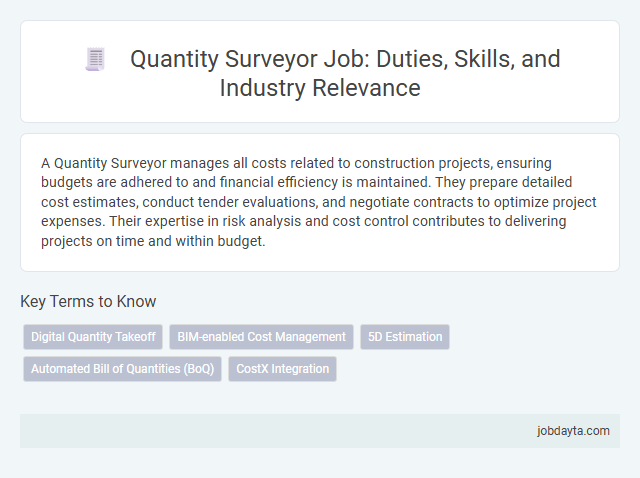 Quantity Surveyor Job: Duties, Skills, and Industry Relevance

A Quantity Surveyor manages all costs related to construction projects, ensuring budgets are adhered to and financial efficiency is maintained. They prepare detailed cost estimates, conduct tender evaluations, and negotiate contracts to optimize project expenses. Their expertise in risk analysis and cost control contributes to delivering projects on time and within budget.

Key Terms to Know

Digital Quantity Takeoff

BIM-enabled Cost Management

5D Estimation

Automated Bill of Quantities (BoQ)

CostX Integration

jobdayta.com