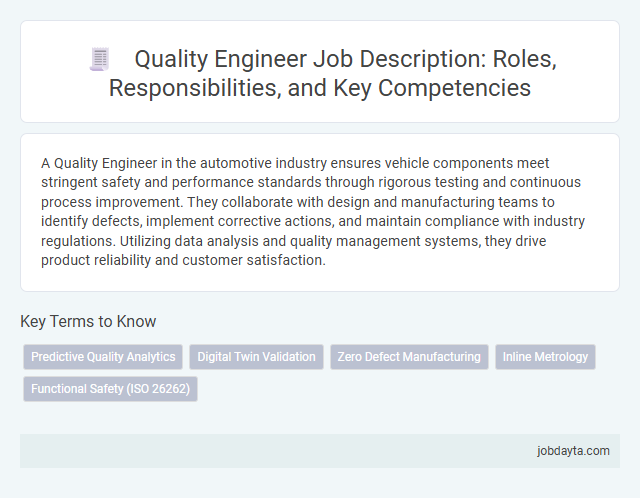 Quality Engineer Job Description: Roles, Responsibilities, and Key Competencies

A Quality Engineer in the automotive industry ensures vehicle components meet stringent safety and performance standards through rigorous testing and continuous process improvement. They collaborate with design and manufacturing teams to identify defects, implement corrective actions, and maintain compliance with industry regulations. Utilizing data analysis and quality management systems, they drive product reliability and customer satisfaction.

Key Terms to Know

Predictive Quality Analytics

Digital Twin Validation

Zero Defect Manufacturing

Inline Metrology

Functional Safety (ISO 26262)

jobdayta.com