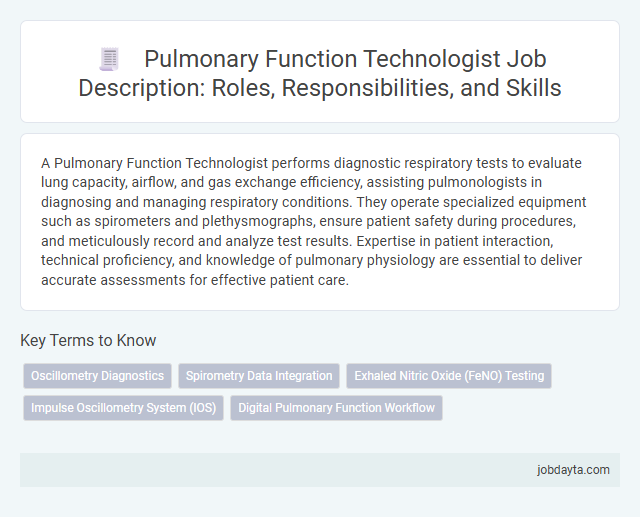 Pulmonary Function Technologist Job Description: Roles, Responsibilities, and Skills

A Pulmonary Function Technologist performs diagnostic respiratory tests to evaluate lung capacity, airflow, and gas exchange efficiency, assisting pulmonologists in diagnosing and managing respiratory conditions. They operate specialized equipment such as spirometers and plethysmographs, ensure patient safety during procedures, and meticulously record and analyze test results. Expertise in patient interaction, technical proficiency, and knowledge of pulmonary physiology are essential to deliver accurate assessments for effective patient care.

Key Terms to Know

Oscillometry Diagnostics

Spirometry Data Integration

Exhaled Nitric Oxide (FeNO) Testing

Impulse Oscillometry System (IOS)

Digital Pulmonary Function Workflow

jobdayta.com