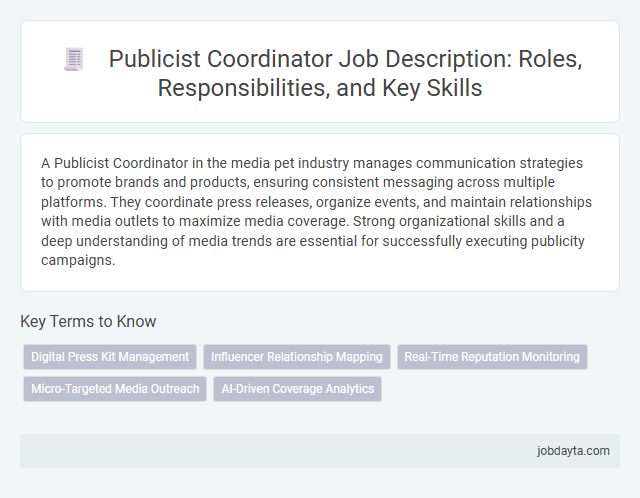 Publicist Coordinator Job Description: Roles, Responsibilities, and Key Skills

A Publicist Coordinator in the media pet industry manages communication strategies to promote brands and products, ensuring consistent messaging across multiple platforms. They coordinate press releases, organize events, and maintain relationships with media outlets to maximize media coverage. Strong organizational skills and a deep understanding of media trends are essential for successfully executing publicity campaigns.

Key Terms to Know

Digital Press Kit Management

Influencer Relationship Mapping

Real-Time Reputation Monitoring

Micro-Targeted Media Outreach

AI-Driven Coverage Analytics

jobdayta.com