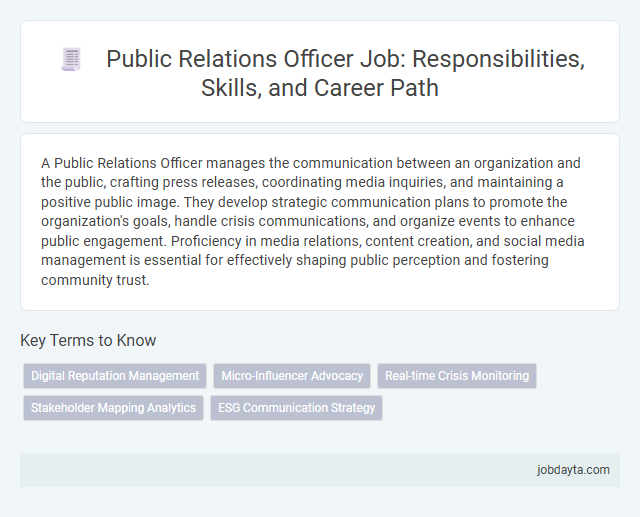 Public Relations Officer Job: Responsibilities, Skills, and Career Path

A Public Relations Officer manages the communication between an organization and the public, crafting press releases, coordinating media inquiries, and maintaining a positive public image. They develop strategic communication plans to promote the organization's goals, handle crisis communications, and organize events to enhance public engagement. Proficiency in media relations, content creation, and social media management is essential for effectively shaping public perception and fostering community trust.

Key Terms to Know

Digital Reputation Management
Micro-Influencer Advocacy
Real-time Crisis Monitoring
Stakeholder Mapping Analytics
ESG Communication Strategy

jobdayta.com