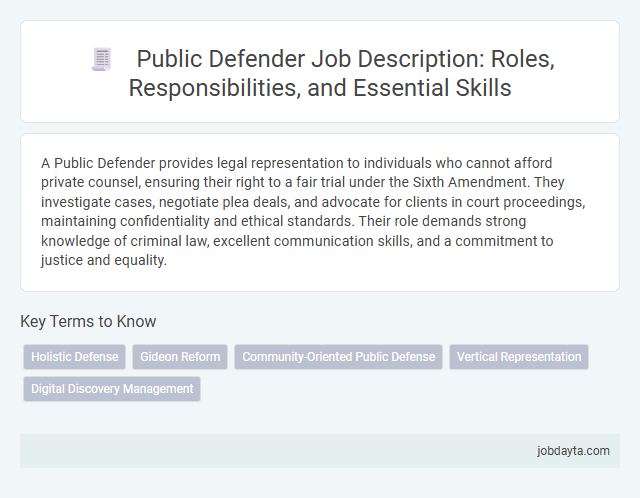 Public Defender Job Description: Roles, Responsibilities, and Essential Skills

A Public Defender provides legal representation to individuals who cannot afford private counsel, ensuring their right to a fair trial under the Sixth Amendment. They investigate cases, negotiate plea deals, and advocate for clients in court proceedings, maintaining confidentiality and ethical standards. Their role demands strong knowledge of criminal law, excellent communication skills, and a commitment to justice and equality.

Key Terms to Know

Holistic Defense

Gideon Reform

Community-Oriented Public Defense

Vertical Representation

Digital Discovery Management

jobdayta.com