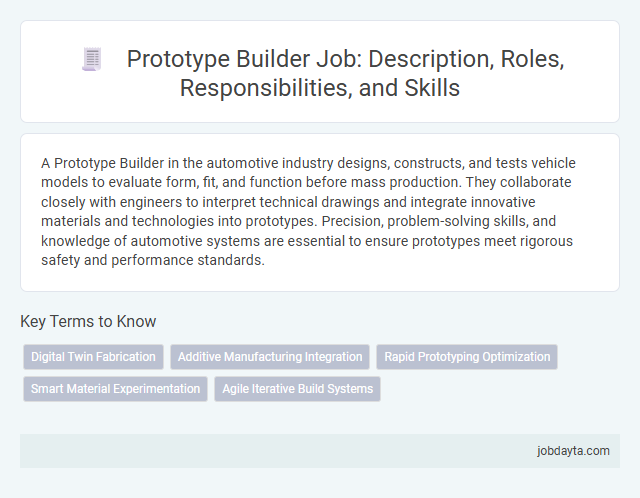 Prototype Builder Job: Description, Roles, Responsibilities, and Skills

A Prototype Builder in the automotive industry designs, constructs, and tests vehicle models to evaluate form, fit, and function before mass production. They collaborate closely with engineers to interpret technical drawings and integrate innovative materials and technologies into prototypes. Precision, problem-solving skills, and knowledge of automotive systems are essential to ensure prototypes meet rigorous safety and performance standards.

Key Terms to Know

Digital Twin Fabrication

Additive Manufacturing Integration

Rapid Prototyping Optimization

Smart Material Experimentation

Agile Iterative Build Systems

jobdayta.com