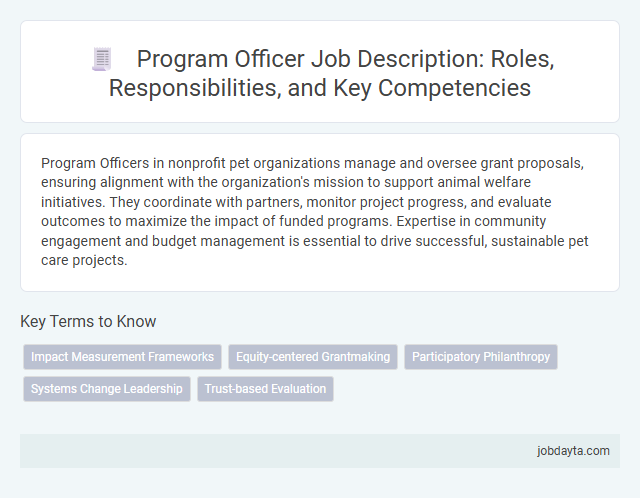 Program Officer Job Description: Roles, Responsibilities, and Key Competencies

Program Officers in nonprofit pet organizations manage and oversee grant proposals, ensuring alignment with the organization's mission to support animal welfare initiatives. They coordinate with partners, monitor project progress, and evaluate outcomes to maximize the impact of funded programs. Expertise in community engagement and budget management is essential to drive successful, sustainable pet care projects.

Key Terms to Know

Impact Measurement Frameworks
Equity-centered Grantmaking
Participatory Philanthropy
Systems Change Leadership
Trust-based Evaluation

jobdayta.com