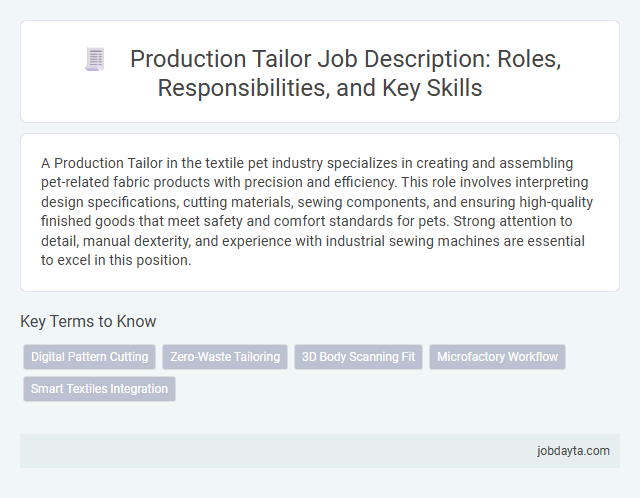 Production Tailor Job Description: Roles, Responsibilities, and Key Skills

A Production Tailor in the textile pet industry specializes in creating and assembling pet-related fabric products with precision and efficiency. This role involves interpreting design specifications, cutting materials, sewing components, and ensuring high-quality finished goods that meet safety and comfort standards for pets. Strong attention to detail, manual dexterity, and experience with industrial sewing machines are essential to excel in this position.

Key Terms to Know

Digital Pattern Cutting

Zero-Waste Tailoring

3D Body Scanning Fit

Microfactory Workflow

Smart Textiles Integration

jobdayta.com