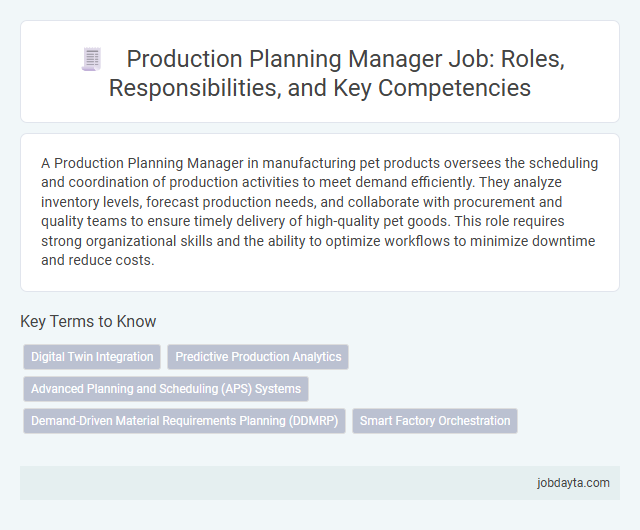 Production Planning Manager Job: Roles, Responsibilities, and Key Competencies

A Production Planning Manager in manufacturing pet products oversees the scheduling and coordination of production activities to meet demand efficiently. They analyze inventory levels, forecast production needs, and collaborate with procurement and quality teams to ensure timely delivery of high-quality pet goods. This role requires strong organizational skills and the ability to optimize workflows to minimize downtime and reduce costs.

Key Terms to Know

Digital Twin Integration

Predictive Production Analytics

Advanced Planning and Scheduling (APS) Systems

Demand-Driven Material Requirements Planning (DDMRP)

Smart Factory Orchestration

jobdayta.com