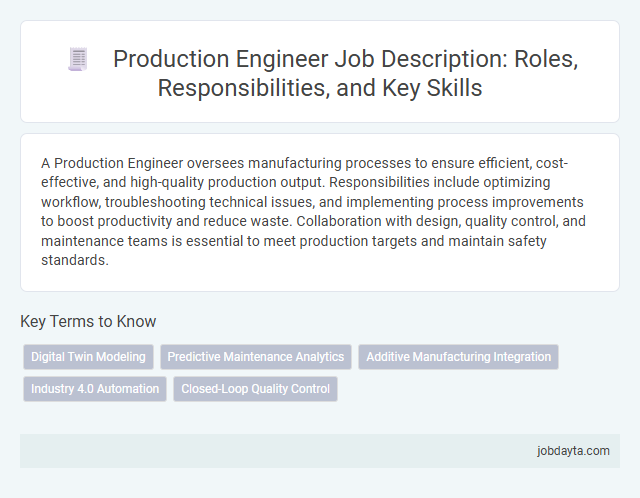 Production Engineer Job Description: Roles, Responsibilities, and Key Skills

A Production Engineer oversees manufacturing processes to ensure efficient, cost-effective, and high-quality production output. Responsibilities include optimizing workflow, troubleshooting technical issues, and implementing process improvements to boost productivity and reduce waste. Collaboration with design, quality control, and maintenance teams is essential to meet production targets and maintain safety standards.

Key Terms to Know

Digital Twin Modeling

Predictive Maintenance Analytics

Additive Manufacturing Integration

Industry 4.0 Automation

Closed-Loop Quality Control

jobdayta.com