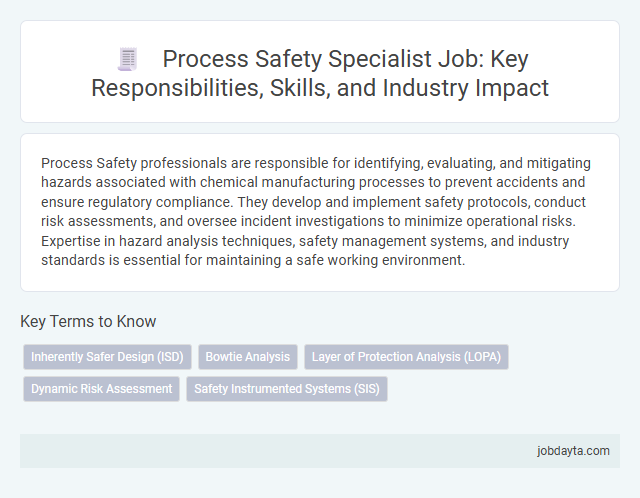 Process Safety Specialist Job: Key Responsibilities, Skills, and Industry Impact

Process Safety professionals are responsible for identifying, evaluating, and mitigating hazards associated with chemical manufacturing processes to prevent accidents and ensure regulatory compliance. They develop and implement safety protocols, conduct risk assessments, and oversee incident investigations to minimize operational risks. Expertise in hazard analysis techniques, safety management systems, and industry standards is essential for maintaining a safe working environment.

Key Terms to Know

Inherently Safer Design (ISD)

Bowtie Analysis

Layer of Protection Analysis (LOPA)

Dynamic Risk Assessment

Safety Instrumented Systems (SIS)

jobdayta.com