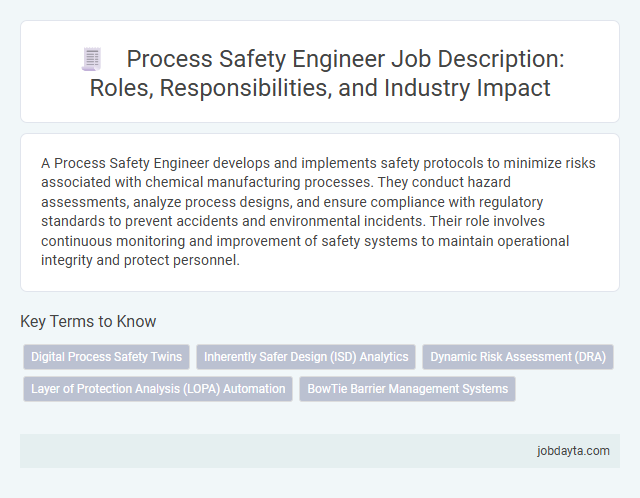 Process Safety Engineer Job Description: Roles, Responsibilities, and Industry Impact

A Process Safety Engineer develops and implements safety protocols to minimize risks associated with chemical manufacturing processes. They conduct hazard assessments, analyze process designs, and ensure compliance with regulatory standards to prevent accidents and environmental incidents. Their role involves continuous monitoring and improvement of safety systems to maintain operational integrity and protect personnel.

Key Terms to Know

Digital Process Safety Twins
Inherently Safer Design (ISD) Analytics
Dynamic Risk Assessment (DRA)
Layer of Protection Analysis (LOPA) Automation
BowTie Barrier Management Systems

jobdayta.com