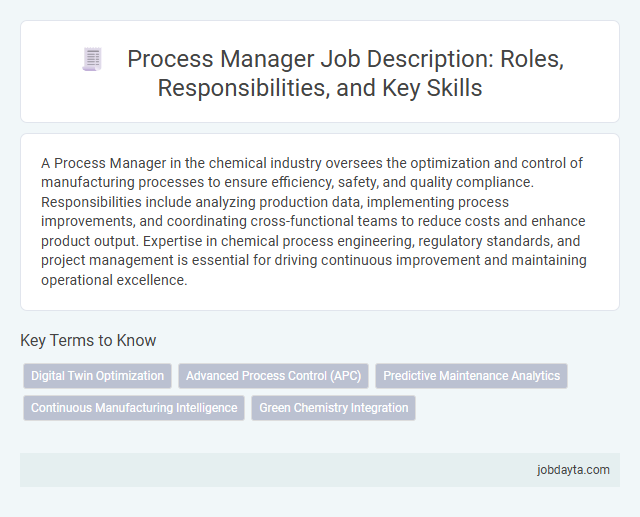 Process Manager Job Description: Roles, Responsibilities, and Key Skills

A Process Manager in the chemical industry oversees the optimization and control of manufacturing processes to ensure efficiency, safety, and quality compliance. Responsibilities include analyzing production data, implementing process improvements, and coordinating cross-functional teams to reduce costs and enhance product output. Expertise in chemical process engineering, regulatory standards, and project management is essential for driving continuous improvement and maintaining operational excellence.

Key Terms to Know

Digital Twin Optimization
Advanced Process Control (APC)
Predictive Maintenance Analytics
Continuous Manufacturing Intelligence
Green Chemistry Integration

jobdayta.com