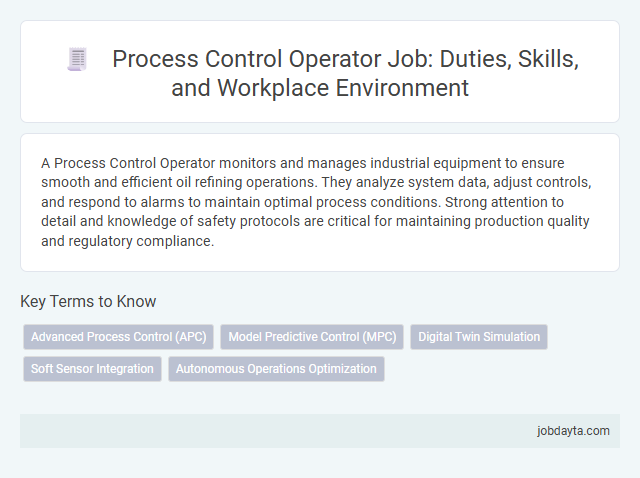 Process Control Operator Job: Duties, Skills, and Workplace Environment

A Process Control Operator monitors and manages industrial equipment to ensure smooth and efficient oil refining operations. They analyze system data, adjust controls, and respond to alarms to maintain optimal process conditions. Strong attention to detail and knowledge of safety protocols are critical for maintaining production quality and regulatory compliance.

Key Terms to Know

Advanced Process Control (APC)

Model Predictive Control (MPC)

Digital Twin Simulation

Soft Sensor Integration

Autonomous Operations Optimization

jobdayta.com