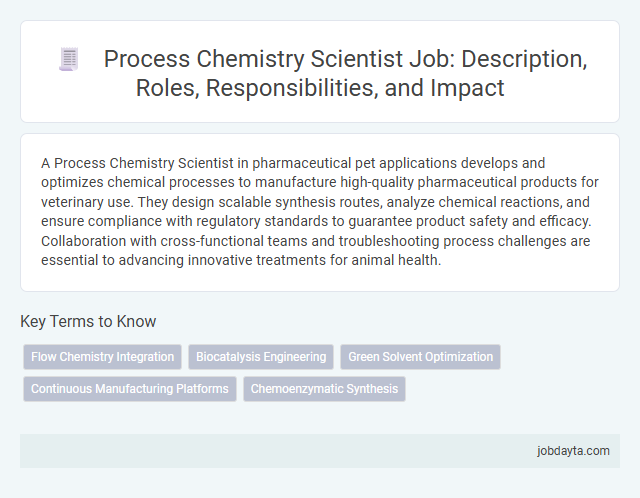 Process Chemistry Scientist Job: Description, Roles, Responsibilities, and Impact

A Process Chemistry Scientist in pharmaceutical pet applications develops and optimizes chemical processes to manufacture high-quality pharmaceutical products for veterinary use. They design scalable synthesis routes, analyze chemical reactions, and ensure compliance with regulatory standards to guarantee product safety and efficacy. Collaboration with cross-functional teams and troubleshooting process challenges are essential to advancing innovative treatments for animal health.

Key Terms to Know

Flow Chemistry Integration
Biocatalysis Engineering
Green Solvent Optimization
Continuous Manufacturing Platforms
Chemoenzymatic Synthesis

jobdayta.com