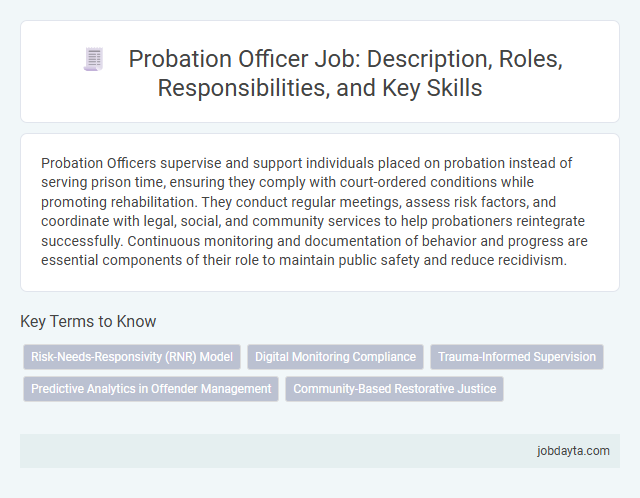 Probation Officer Job: Description, Roles, Responsibilities, and Key Skills

Probation Officers supervise and support individuals placed on probation instead of serving prison time, ensuring they comply with court-ordered conditions while promoting rehabilitation. They conduct regular meetings, assess risk factors, and coordinate with legal, social, and community services to help probationers reintegrate successfully. Continuous monitoring and documentation of behavior and progress are essential components of their role to maintain public safety and reduce recidivism.

Key Terms to Know

Risk-Needs-Responsivity (RNR) Model

Digital Monitoring Compliance

Trauma-Informed Supervision

Predictive Analytics in Offender Management

Community-Based Restorative Justice

jobdayta.com