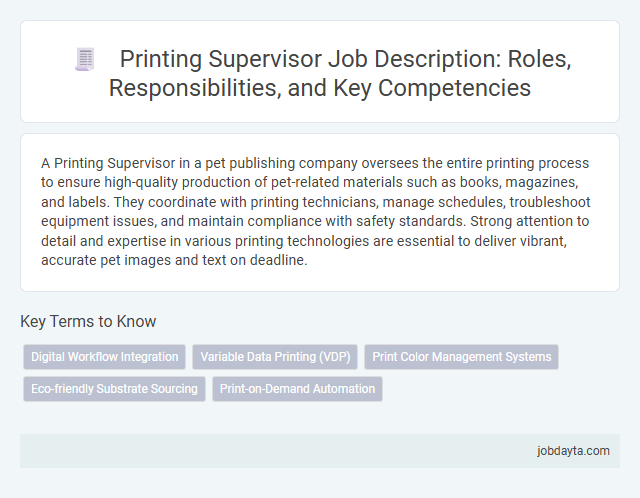 Printing Supervisor Job Description: Roles, Responsibilities, and Key Competencies

A Printing Supervisor in a pet publishing company oversees the entire printing process to ensure high-quality production of pet-related materials such as books, magazines, and labels. They coordinate with printing technicians, manage schedules, troubleshoot equipment issues, and maintain compliance with safety standards. Strong attention to detail and expertise in various printing technologies are essential to deliver vibrant, accurate pet images and text on deadline.

Key Terms to Know

Digital Workflow Integration

Variable Data Printing (VDP)

Print Color Management Systems

Eco-friendly Substrate Sourcing

Print-on-Demand Automation

jobdayta.com