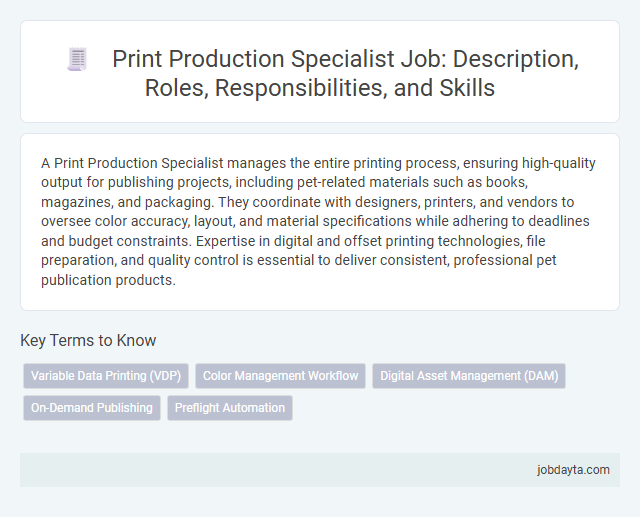 Print Production Specialist Job: Description, Roles, Responsibilities, and Skills

A Print Production Specialist manages the entire printing process, ensuring high-quality output for publishing projects, including pet-related materials such as books, magazines, and packaging. They coordinate with designers, printers, and vendors to oversee color accuracy, layout, and material specifications while adhering to deadlines and budget constraints. Expertise in digital and offset printing technologies, file preparation, and quality control is essential to deliver consistent, professional pet publication products.

Key Terms to Know

Variable Data Printing (VDP)
Color Management Workflow
Digital Asset Management (DAM)
On-Demand Publishing
Preflight Automation

jobdayta.com