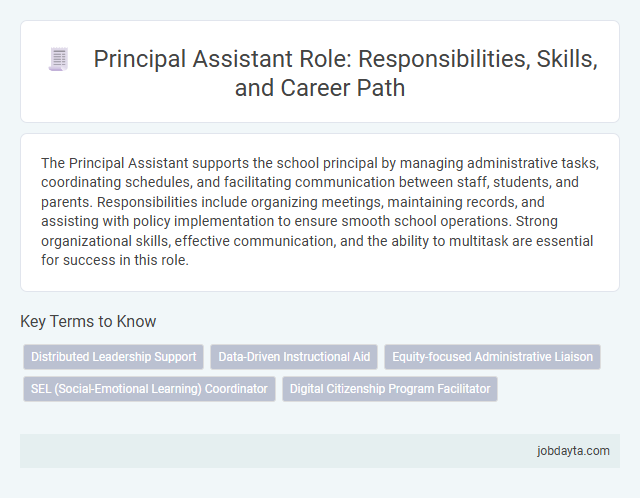 Principal Assistant Role: Responsibilities, Skills, and Career Path

The Principal Assistant supports the school principal by managing administrative tasks, coordinating schedules, and facilitating communication between staff, students, and parents. Responsibilities include organizing meetings, maintaining records, and assisting with policy implementation to ensure smooth school operations. Strong organizational skills, effective communication, and the ability to multitask are essential for success in this role.

Key Terms to Know

Distributed Leadership Support

Data-Driven Instructional Aid

Equity-focused Administrative Liaison

SEL (Social-Emotional Learning) Coordinator

Digital Citizenship Program Facilitator

jobdayta.com