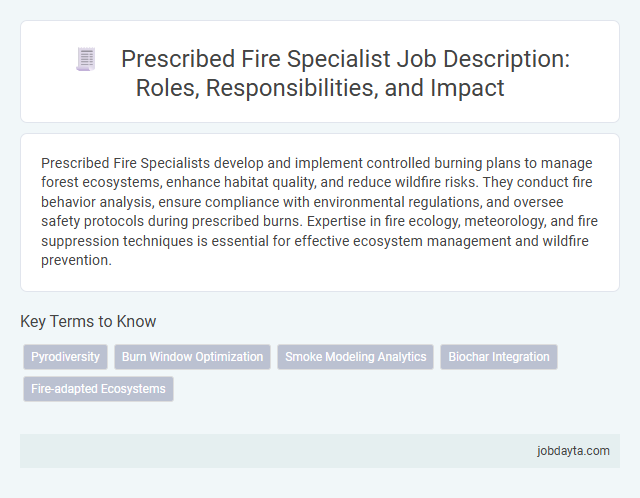 Prescribed Fire Specialist Job Description: Roles, Responsibilities, and Impact

Prescribed Fire Specialists develop and implement controlled burning plans to manage forest ecosystems, enhance habitat quality, and reduce wildfire risks. They conduct fire behavior analysis, ensure compliance with environmental regulations, and oversee safety protocols during prescribed burns. Expertise in fire ecology, meteorology, and fire suppression techniques is essential for effective ecosystem management and wildfire prevention.

Key Terms to Know

Pyrodiversity

Burn Window Optimization

Smoke Modeling Analytics

Biochar Integration

Fire-adapted Ecosystems

jobdayta.com