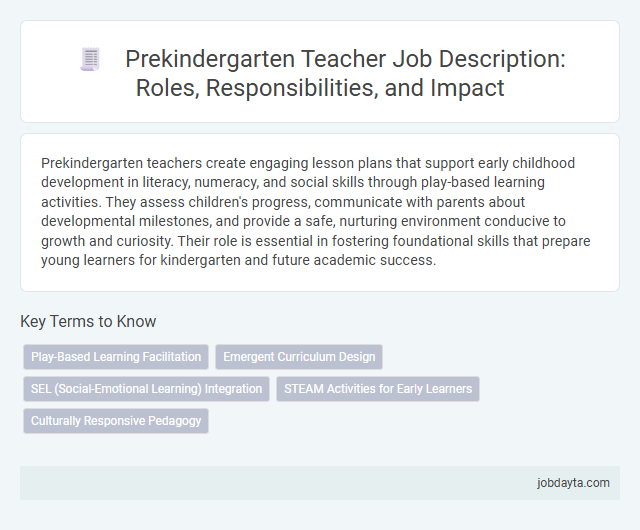 Prekindergarten Teacher Job Description: Roles, Responsibilities, and Impact

Prekindergarten teachers create engaging lesson plans that support early childhood development in literacy, numeracy, and social skills through play-based learning activities. They assess children's progress, communicate with parents about developmental milestones, and provide a safe, nurturing environment conducive to growth and curiosity. Their role is essential in fostering foundational skills that prepare young learners for kindergarten and future academic success.

Key Terms to Know

Play-Based Learning Facilitation

Emergent Curriculum Design

SEL (Social-Emotional Learning) Integration

STEAM Activities for Early Learners

Culturally Responsive Pedagogy

jobdayta.com