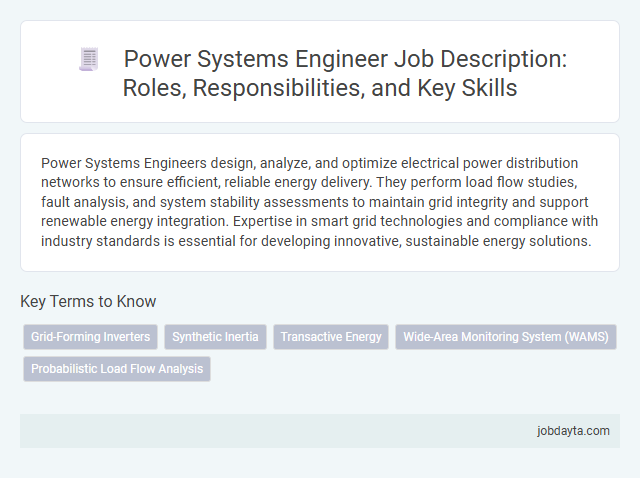 Power Systems Engineer Job Description: Roles, Responsibilities, and Key Skills

Power Systems Engineers design, analyze, and optimize electrical power distribution networks to ensure efficient, reliable energy delivery. They perform load flow studies, fault analysis, and system stability assessments to maintain grid integrity and support renewable energy integration. Expertise in smart grid technologies and compliance with industry standards is essential for developing innovative, sustainable energy solutions.

Key Terms to Know

Grid-Forming Inverters

Synthetic Inertia

Transactive Energy

Wide-Area Monitoring System (WAMS)

Probabilistic Load Flow Analysis

jobdayta.com