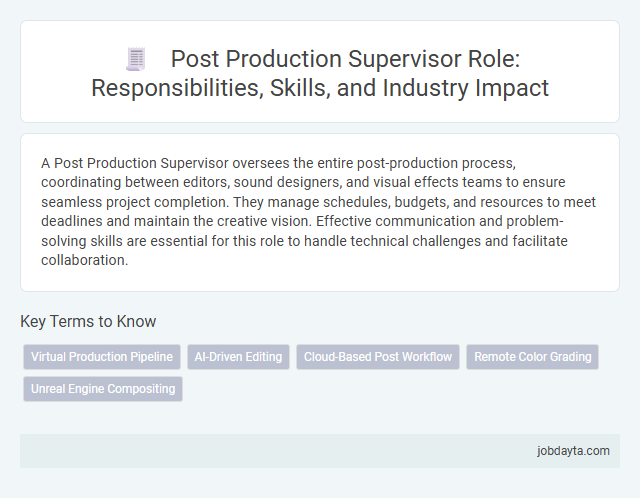 Post Production Supervisor Role: Responsibilities, Skills, and Industry Impact

A Post Production Supervisor oversees the entire post-production process, coordinating between editors, sound designers, and visual effects teams to ensure seamless project completion. They manage schedules, budgets, and resources to meet deadlines and maintain the creative vision. Effective communication and problem-solving skills are essential for this role to handle technical challenges and facilitate collaboration.

Key Terms to Know

Virtual Production Pipeline
AI-Driven Editing
Cloud-Based Post Workflow
Remote Color Grading
Unreal Engine Compositing

jobdayta.com