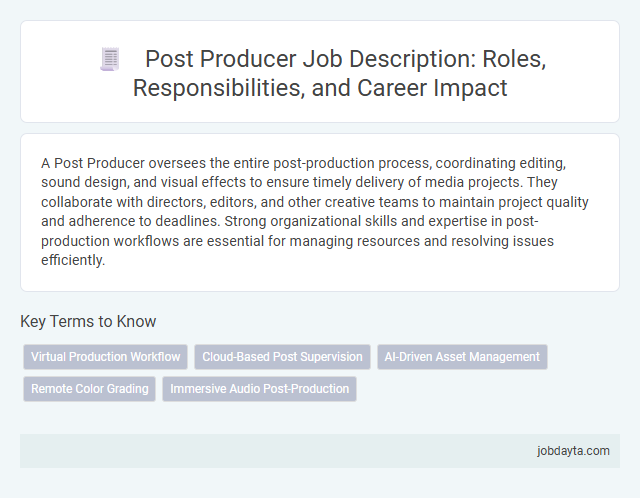 Post Producer Job Description: Roles, Responsibilities, and Career Impact

A Post Producer oversees the entire post-production process, coordinating editing, sound design, and visual effects to ensure timely delivery of media projects. They collaborate with directors, editors, and other creative teams to maintain project quality and adherence to deadlines. Strong organizational skills and expertise in post-production workflows are essential for managing resources and resolving issues efficiently.

Key Terms to Know

Virtual Production Workflow

Cloud-Based Post Supervision

AI-Driven Asset Management

Remote Color Grading

Immersive Audio Post-Production

jobdayta.com