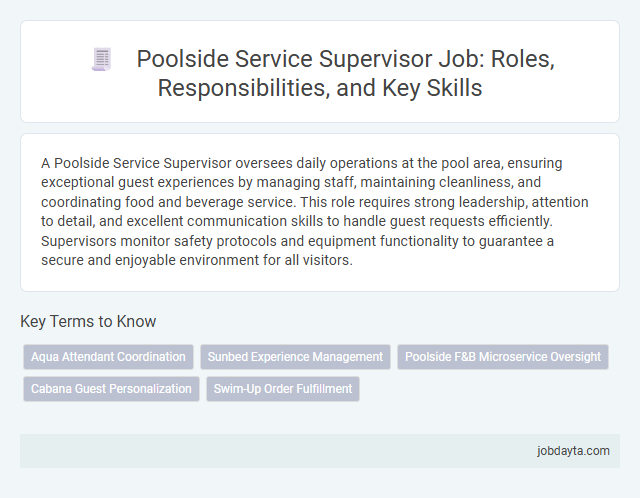 Poolside Service Supervisor Job: Roles, Responsibilities, and Key Skills

A Poolside Service Supervisor oversees daily operations at the pool area, ensuring exceptional guest experiences by managing staff, maintaining cleanliness, and coordinating food and beverage service. This role requires strong leadership, attention to detail, and excellent communication skills to handle guest requests efficiently. Supervisors monitor safety protocols and equipment functionality to guarantee a secure and enjoyable environment for all visitors.

Key Terms to Know

Aqua Attendant Coordination

Sunbed Experience Management

Poolside F&B Microservice Oversight

Cabana Guest Personalization

Swim-Up Order Fulfillment

jobdayta.com