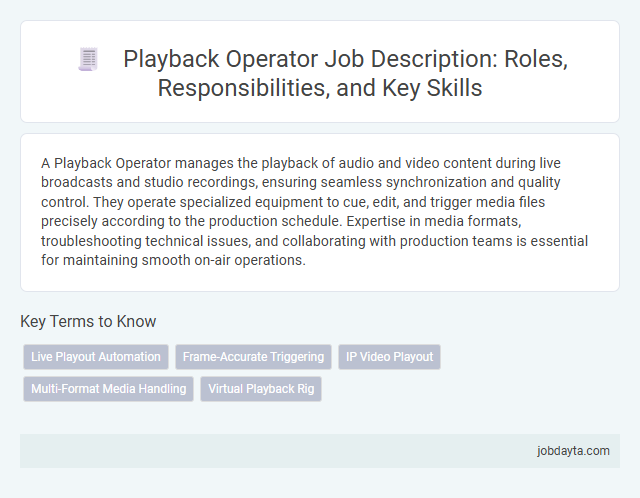 Playback Operator Job Description: Roles, Responsibilities, and Key Skills

A Playback Operator manages the playback of audio and video content during live broadcasts and studio recordings, ensuring seamless synchronization and quality control. They operate specialized equipment to cue, edit, and trigger media files precisely according to the production schedule. Expertise in media formats, troubleshooting technical issues, and collaborating with production teams is essential for maintaining smooth on-air operations.

Key Terms to Know

Live Playout Automation

Frame-Accurate Triggering

IP Video Playout

Multi-Format Media Handling

Virtual Playback Rig

jobdayta.com