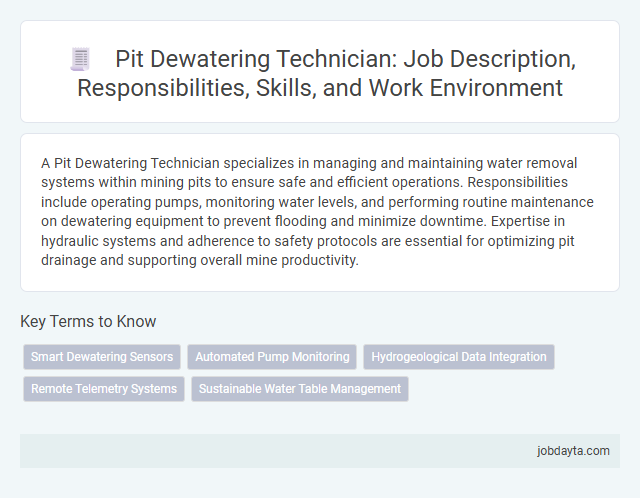 Pit Dewatering Technician: Job Description, Responsibilities, Skills, and Work Environment

A Pit Dewatering Technician specializes in managing and maintaining water removal systems within mining pits to ensure safe and efficient operations. Responsibilities include operating pumps, monitoring water levels, and performing routine maintenance on dewatering equipment to prevent flooding and minimize downtime. Expertise in hydraulic systems and adherence to safety protocols are essential for optimizing pit drainage and supporting overall mine productivity.

Key Terms to Know

Smart Dewatering Sensors
Automated Pump Monitoring
Hydrogeological Data Integration
Remote Telemetry Systems
Sustainable Water Table Management

jobdayta.com