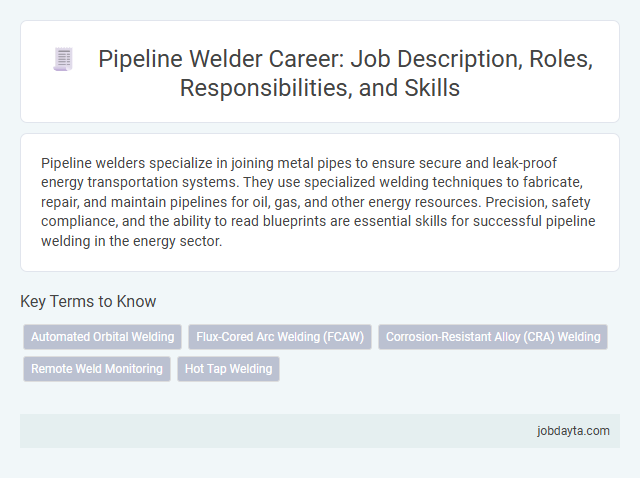 Pipeline Welder Career: Job Description, Roles, Responsibilities, and Skills

Pipeline welders specialize in joining metal pipes to ensure secure and leak-proof energy transportation systems. They use specialized welding techniques to fabricate, repair, and maintain pipelines for oil, gas, and other energy resources. Precision, safety compliance, and the ability to read blueprints are essential skills for successful pipeline welding in the energy sector.

Key Terms to Know

Automated Orbital Welding

Flux-Cored Arc Welding (FCAW)

Corrosion-Resistant Alloy (CRA) Welding

Remote Weld Monitoring

Hot Tap Welding

jobdayta.com