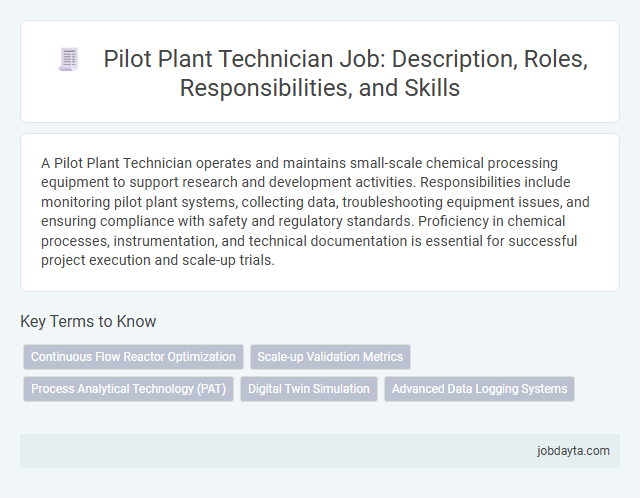 Pilot Plant Technician Job: Description, Roles, Responsibilities, and Skills

A Pilot Plant Technician operates and maintains small-scale chemical processing equipment to support research and development activities. Responsibilities include monitoring pilot plant systems, collecting data, troubleshooting equipment issues, and ensuring compliance with safety and regulatory standards. Proficiency in chemical processes, instrumentation, and technical documentation is essential for successful project execution and scale-up trials.

Key Terms to Know

Continuous Flow Reactor Optimization

Scale-up Validation Metrics

Process Analytical Technology (PAT)

Digital Twin Simulation

Advanced Data Logging Systems

jobdayta.com