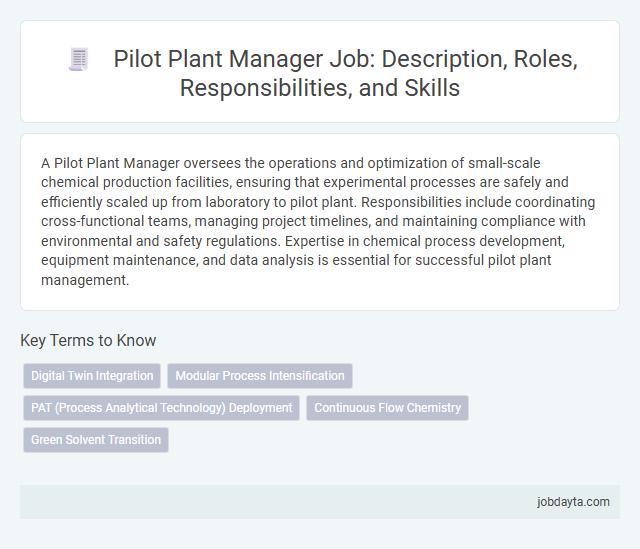 Pilot Plant Manager Job: Description, Roles, Responsibilities, and Skills

A Pilot Plant Manager oversees the operations and optimization of small-scale chemical production facilities, ensuring that experimental processes are safely and efficiently scaled up from laboratory to pilot plant. Responsibilities include coordinating cross-functional teams, managing project timelines, and maintaining compliance with environmental and safety regulations. Expertise in chemical process development, equipment maintenance, and data analysis is essential for successful pilot plant management.

Key Terms to Know

Digital Twin Integration

Modular Process Intensification

PAT (Process Analytical Technology) Deployment

Continuous Flow Chemistry

Green Solvent Transition

jobdayta.com