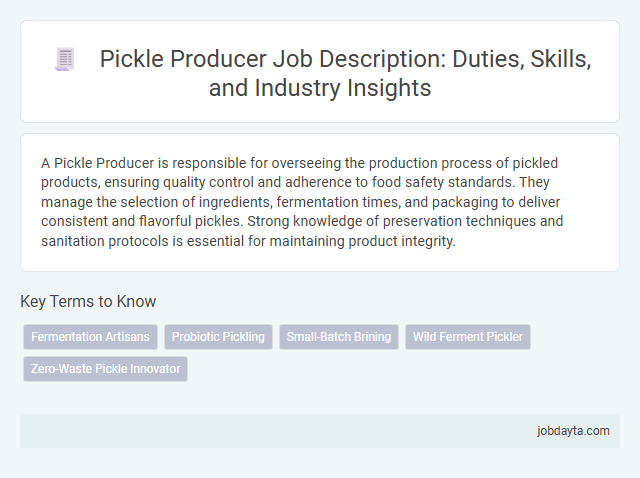 Pickle Producer Job Description: Duties, Skills, and Industry Insights

A Pickle Producer is responsible for overseeing the production process of pickled products, ensuring quality control and adherence to food safety standards. They manage the selection of ingredients, fermentation times, and packaging to deliver consistent and flavorful pickles. Strong knowledge of preservation techniques and sanitation protocols is essential for maintaining product integrity.

Key Terms to Know

Fermentation Artisans

Probiotic Pickling

Small-Batch Brining

Wild Ferment Pickler

Zero-Waste Pickle Innovator

jobdayta.com