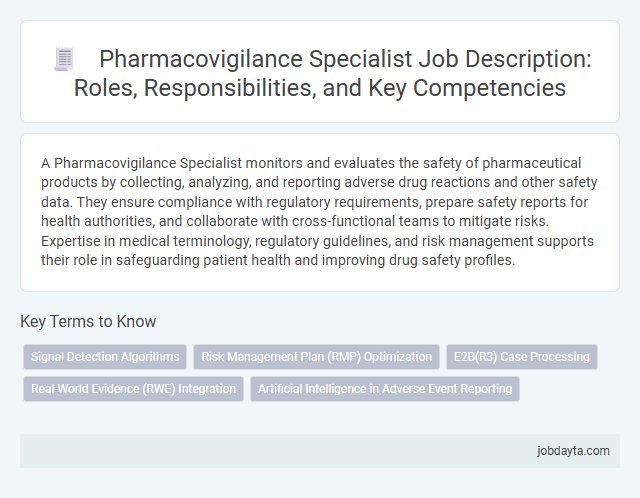 Pharmacovigilance Specialist Job Description: Roles, Responsibilities, and Key Competencies

A Pharmacovigilance Specialist monitors and evaluates the safety of pharmaceutical products by collecting, analyzing, and reporting adverse drug reactions and other safety data. They ensure compliance with regulatory requirements, prepare safety reports for health authorities, and collaborate with cross-functional teams to mitigate risks. Expertise in medical terminology, regulatory guidelines, and risk management supports their role in safeguarding patient health and improving drug safety profiles.

Key Terms to Know

Signal Detection Algorithms

Risk Management Plan (RMP) Optimization

E2B(R3) Case Processing

Real-World Evidence (RWE) Integration

Artificial Intelligence in Adverse Event Reporting

jobdayta.com