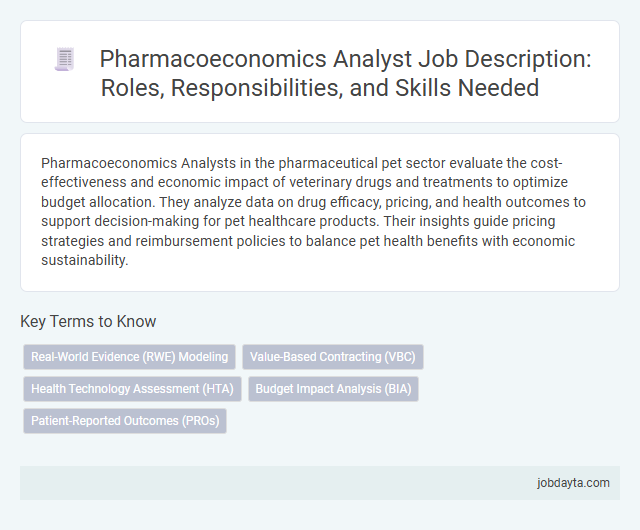 Pharmacoeconomics Analyst Job Description: Roles, Responsibilities, and Skills Needed

Pharmacoeconomics Analysts in the pharmaceutical pet sector evaluate the cost-effectiveness and economic impact of veterinary drugs and treatments to optimize budget allocation. They analyze data on drug efficacy, pricing, and health outcomes to support decision-making for pet healthcare products. Their insights guide pricing strategies and reimbursement policies to balance pet health benefits with economic sustainability.

Key Terms to Know

Real-World Evidence (RWE) Modeling

Value-Based Contracting (VBC)

Health Technology Assessment (HTA)

Budget Impact Analysis (BIA)

Patient-Reported Outcomes (PROs)

jobdayta.com