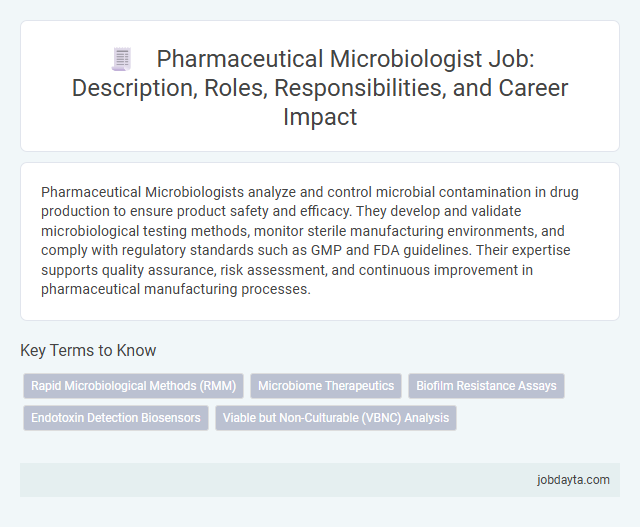 Pharmaceutical Microbiologist Job: Description, Roles, Responsibilities, and Career Impact

Pharmaceutical Microbiologists analyze and control microbial contamination in drug production to ensure product safety and efficacy. They develop and validate microbiological testing methods, monitor sterile manufacturing environments, and comply with regulatory standards such as GMP and FDA guidelines. Their expertise supports quality assurance, risk assessment, and continuous improvement in pharmaceutical manufacturing processes.

Key Terms to Know

Rapid Microbiological Methods (RMM)
Microbiome Therapeutics
Biofilm Resistance Assays
Endotoxin Detection Biosensors
Viable but Non-Culturable (VBNC) Analysis

jobdayta.com