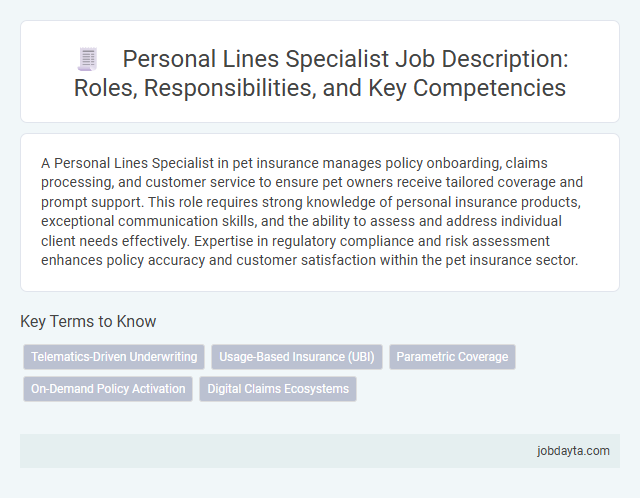 Personal Lines Specialist Job Description: Roles, Responsibilities, and Key Competencies

A Personal Lines Specialist in pet insurance manages policy onboarding, claims processing, and customer service to ensure pet owners receive tailored coverage and prompt support. This role requires strong knowledge of personal insurance products, exceptional communication skills, and the ability to assess and address individual client needs effectively. Expertise in regulatory compliance and risk assessment enhances policy accuracy and customer satisfaction within the pet insurance sector.

Key Terms to Know

Telematics-Driven Underwriting
Usage-Based Insurance (UBI)
Parametric Coverage
On-Demand Policy Activation
Digital Claims Ecosystems

jobdayta.com