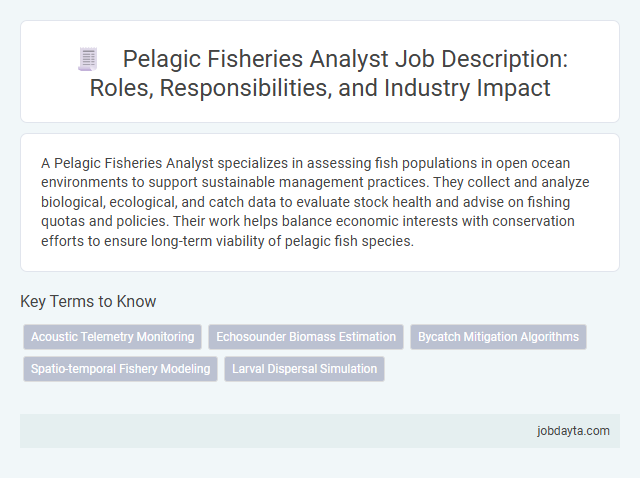 Pelagic Fisheries Analyst Job Description: Roles, Responsibilities, and Industry Impact

A Pelagic Fisheries Analyst specializes in assessing fish populations in open ocean environments to support sustainable management practices. They collect and analyze biological, ecological, and catch data to evaluate stock health and advise on fishing quotas and policies. Their work helps balance economic interests with conservation efforts to ensure long-term viability of pelagic fish species.

Key Terms to Know

Acoustic Telemetry Monitoring

Echosounder Biomass Estimation

Bycatch Mitigation Algorithms

Spatio-temporal Fishery Modeling

Larval Dispersal Simulation

jobdayta.com