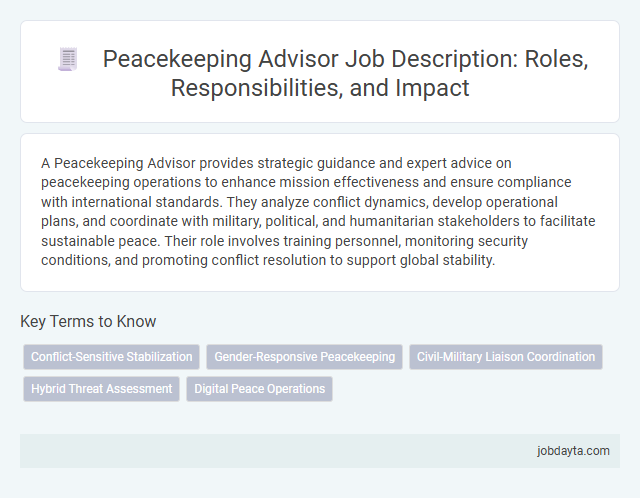 Peacekeeping Advisor Job Description: Roles, Responsibilities, and Impact

A Peacekeeping Advisor provides strategic guidance and expert advice on peacekeeping operations to enhance mission effectiveness and ensure compliance with international standards. They analyze conflict dynamics, develop operational plans, and coordinate with military, political, and humanitarian stakeholders to facilitate sustainable peace. Their role involves training personnel, monitoring security conditions, and promoting conflict resolution to support global stability.

Key Terms to Know

Conflict-Sensitive Stabilization
Gender-Responsive Peacekeeping
Civil-Military Liaison Coordination
Hybrid Threat Assessment
Digital Peace Operations

jobdayta.com