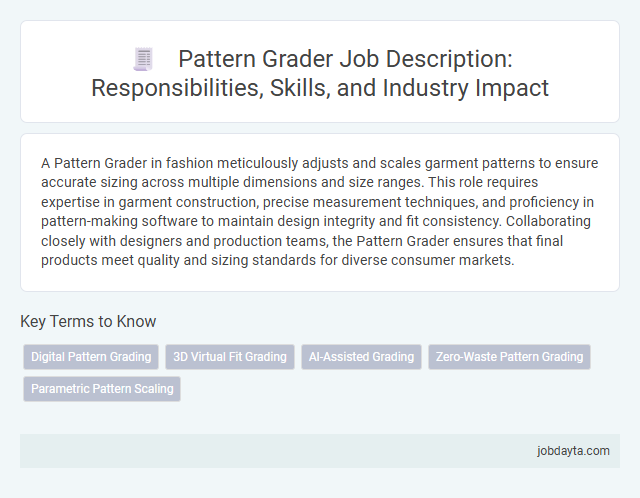 Pattern Grader Job Description: Responsibilities, Skills, and Industry Impact

A Pattern Grader in fashion meticulously adjusts and scales garment patterns to ensure accurate sizing across multiple dimensions and size ranges. This role requires expertise in garment construction, precise measurement techniques, and proficiency in pattern-making software to maintain design integrity and fit consistency. Collaborating closely with designers and production teams, the Pattern Grader ensures that final products meet quality and sizing standards for diverse consumer markets.

Key Terms to Know

Digital Pattern Grading

3D Virtual Fit Grading

AI-Assisted Grading

Zero-Waste Pattern Grading

Parametric Pattern Scaling

jobdayta.com