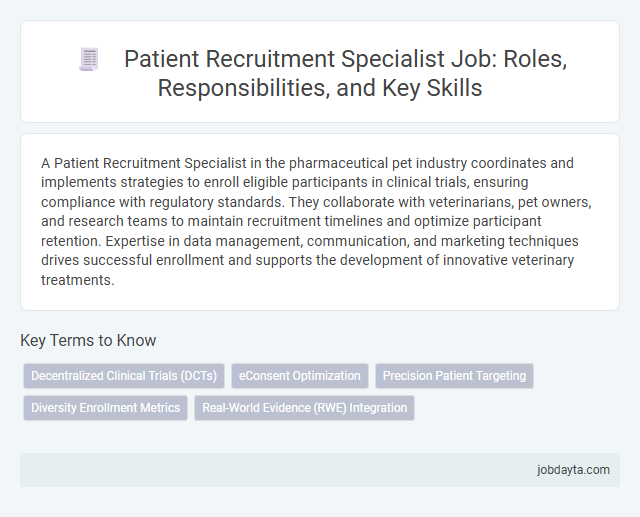 Patient Recruitment Specialist Job: Roles, Responsibilities, and Key Skills

A Patient Recruitment Specialist in the pharmaceutical pet industry coordinates and implements strategies to enroll eligible participants in clinical trials, ensuring compliance with regulatory standards. They collaborate with veterinarians, pet owners, and research teams to maintain recruitment timelines and optimize participant retention. Expertise in data management, communication, and marketing techniques drives successful enrollment and supports the development of innovative veterinary treatments.

Key Terms to Know

Decentralized Clinical Trials (DCTs)
eConsent Optimization
Precision Patient Targeting
Diversity Enrollment Metrics
Real-World Evidence (RWE) Integration

jobdayta.com