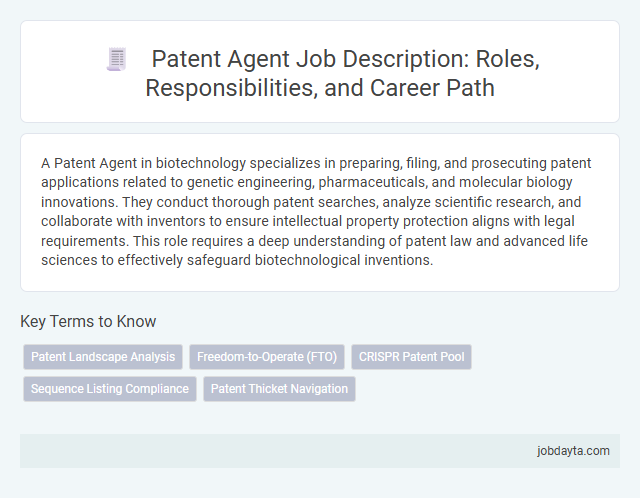 Patent Agent Job Description: Roles, Responsibilities, and Career Path

A Patent Agent in biotechnology specializes in preparing, filing, and prosecuting patent applications related to genetic engineering, pharmaceuticals, and molecular biology innovations. They conduct thorough patent searches, analyze scientific research, and collaborate with inventors to ensure intellectual property protection aligns with legal requirements. This role requires a deep understanding of patent law and advanced life sciences to effectively safeguard biotechnological inventions.

Key Terms to Know

Patent Landscape Analysis
Freedom-to-Operate (FTO)
CRISPR Patent Pool
Sequence Listing Compliance
Patent Thicket Navigation

jobdayta.com