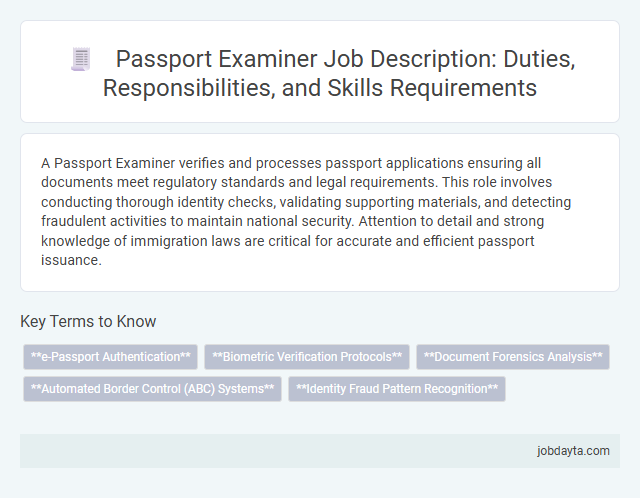 Passport Examiner Job Description: Duties, Responsibilities, and Skills Requirements

A Passport Examiner verifies and processes passport applications ensuring all documents meet regulatory standards and legal requirements. This role involves conducting thorough identity checks, validating supporting materials, and detecting fraudulent activities to maintain national security. Attention to detail and strong knowledge of immigration laws are critical for accurate and efficient passport issuance.

Key Terms to Know

\*\*e-Passport Authentication\*\*

\*\*Biometric Verification Protocols\*\*

\*\*Document Forensics Analysis\*\*

\*\*Automated Border Control (ABC) Systems\*\*

\*\*Identity Fraud Pattern Recognition\*\*

jobdayta.com