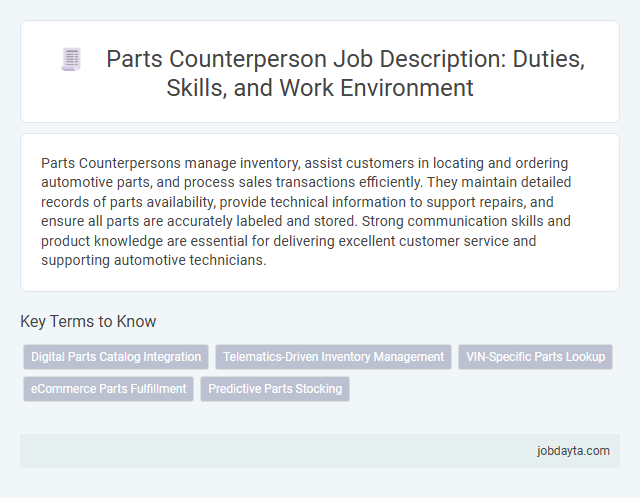 Parts Counterperson Job Description: Duties, Skills, and Work Environment

Parts Counterpersons manage inventory, assist customers in locating and ordering automotive parts, and process sales transactions efficiently. They maintain detailed records of parts availability, provide technical information to support repairs, and ensure all parts are accurately labeled and stored. Strong communication skills and product knowledge are essential for delivering excellent customer service and supporting automotive technicians.

Key Terms to Know

Digital Parts Catalog Integration

Telematics-Driven Inventory Management

VIN-Specific Parts Lookup

eCommerce Parts Fulfillment

Predictive Parts Stocking

jobdayta.com