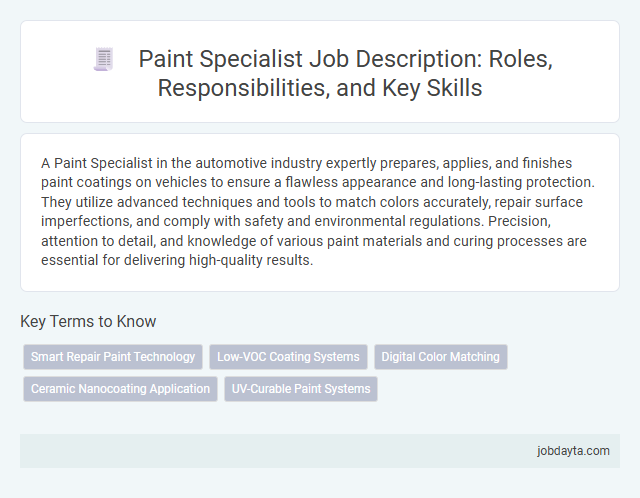 Paint Specialist Job Description: Roles, Responsibilities, and Key Skills

A Paint Specialist in the automotive industry expertly prepares, applies, and finishes paint coatings on vehicles to ensure a flawless appearance and long-lasting protection. They utilize advanced techniques and tools to match colors accurately, repair surface imperfections, and comply with safety and environmental regulations. Precision, attention to detail, and knowledge of various paint materials and curing processes are essential for delivering high-quality results.

Key Terms to Know

Smart Repair Paint Technology
Low-VOC Coating Systems
Digital Color Matching
Ceramic Nanocoating Application
UV-Curable Paint Systems

jobdayta.com