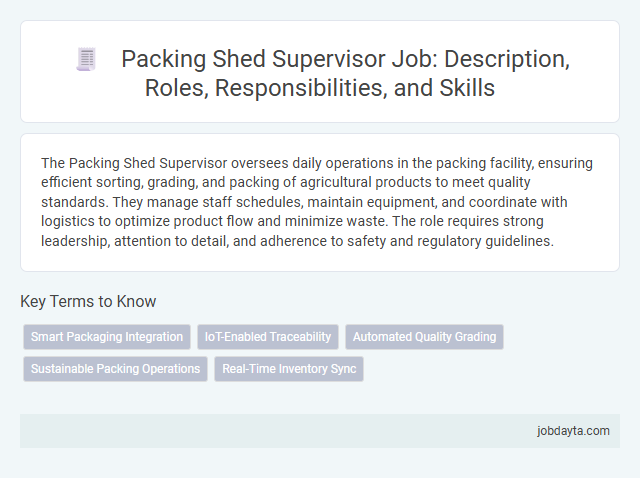 Packing Shed Supervisor Job: Description, Roles, Responsibilities, and Skills

The Packing Shed Supervisor oversees daily operations in the packing facility, ensuring efficient sorting, grading, and packing of agricultural products to meet quality standards. They manage staff schedules, maintain equipment, and coordinate with logistics to optimize product flow and minimize waste. The role requires strong leadership, attention to detail, and adherence to safety and regulatory guidelines.

Key Terms to Know

Smart Packaging Integration

IoT-Enabled Traceability

Automated Quality Grading

Sustainable Packing Operations

Real-Time Inventory Sync

jobdayta.com