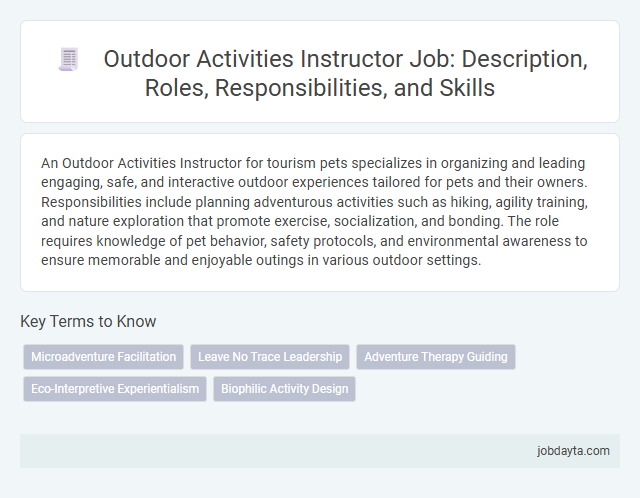 Outdoor Activities Instructor Job: Description, Roles, Responsibilities, and Skills

An Outdoor Activities Instructor for tourism pets specializes in organizing and leading engaging, safe, and interactive outdoor experiences tailored for pets and their owners. Responsibilities include planning adventurous activities such as hiking, agility training, and nature exploration that promote exercise, socialization, and bonding. The role requires knowledge of pet behavior, safety protocols, and environmental awareness to ensure memorable and enjoyable outings in various outdoor settings.

Key Terms to Know

Microadventure Facilitation

Leave No Trace Leadership

Adventure Therapy Guiding

Eco-Interpretive Experientialism

Biophilic Activity Design

jobdayta.com