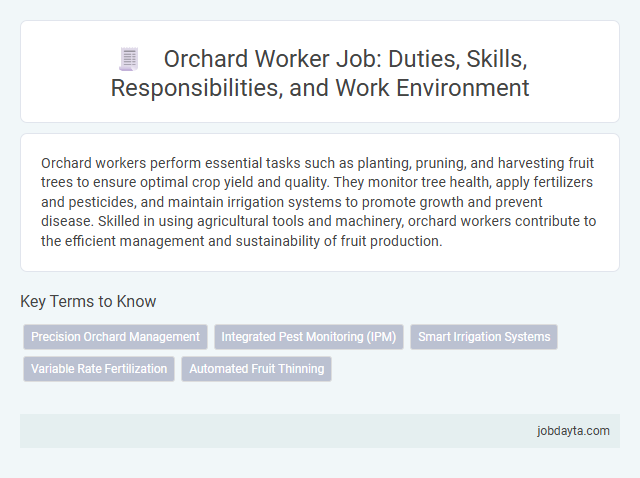 Orchard Worker Job: Duties, Skills, Responsibilities, and Work Environment

Orchard workers perform essential tasks such as planting, pruning, and harvesting fruit trees to ensure optimal crop yield and quality. They monitor tree health, apply fertilizers and pesticides, and maintain irrigation systems to promote growth and prevent disease. Skilled in using agricultural tools and machinery, orchard workers contribute to the efficient management and sustainability of fruit production.

Key Terms to Know

Precision Orchard Management

Integrated Pest Monitoring (IPM)

Smart Irrigation Systems

Variable Rate Fertilization

Automated Fruit Thinning

jobdayta.com